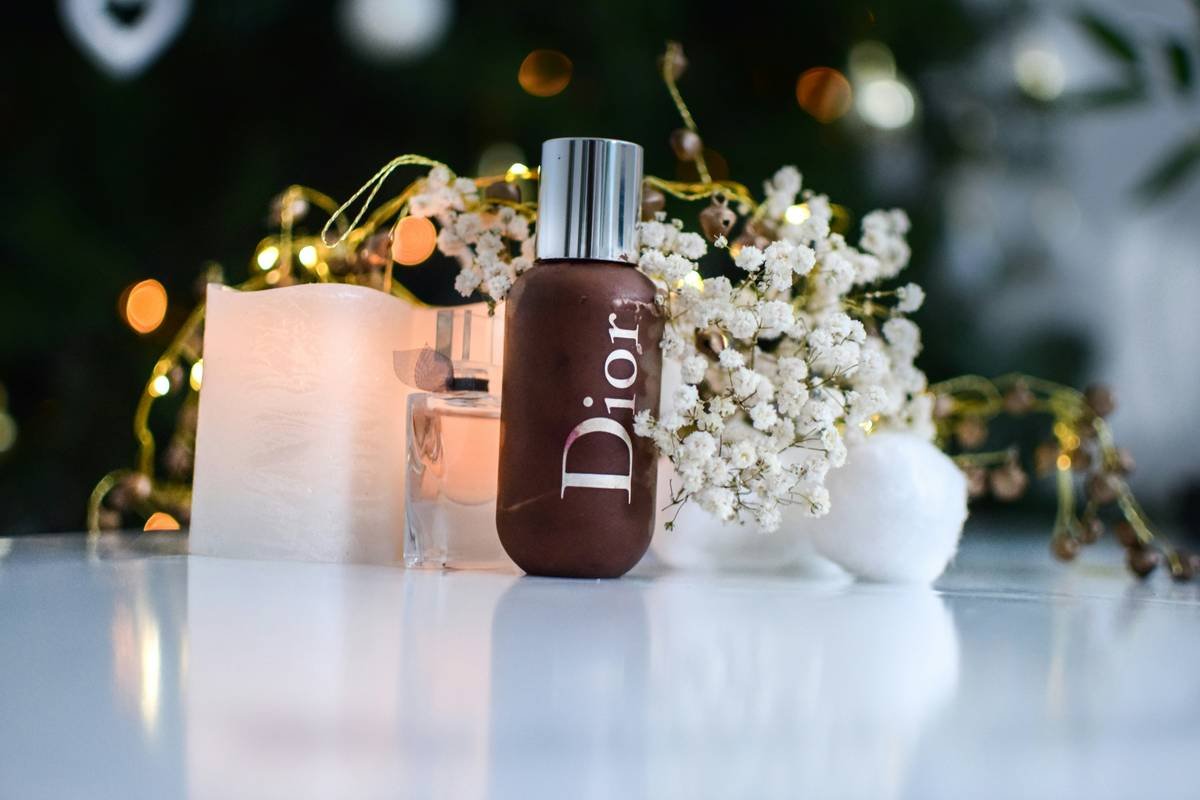 Dior